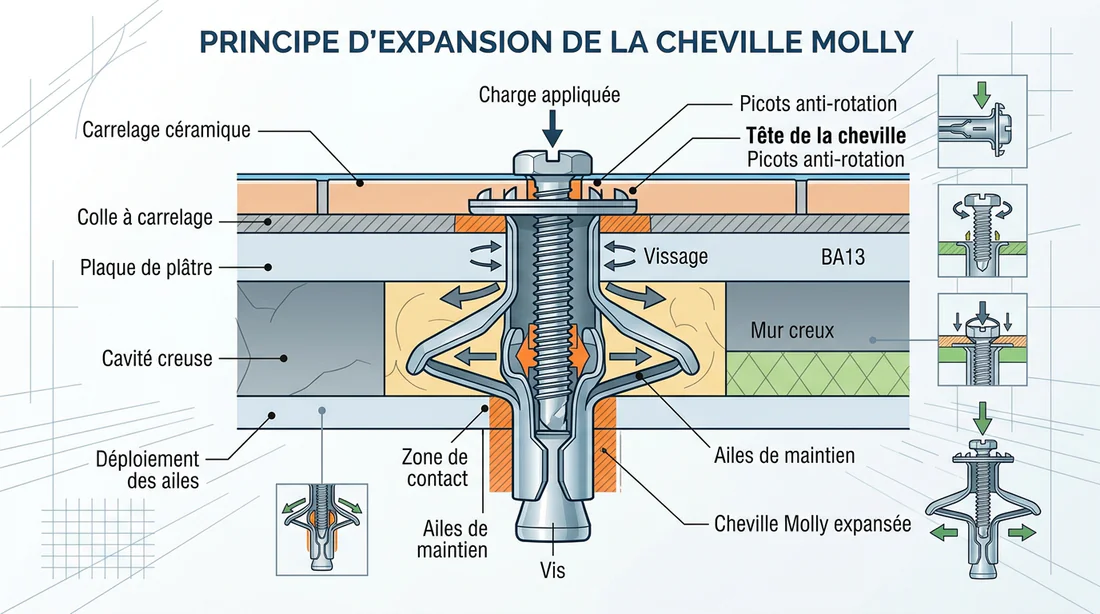 PRINCIPE D'EXPANSION DE LA CHEVILLE MOLLY

Charge appliquée

Picots anti-rotation

Tête de la cheville

Picots anti-rotation

Carrelage céramique

Colle à carrelage

Plaque de plâtre

Vissage

BA13

Mur creux

Cavité creuse

Déploiement des ailes

Zone de contact

Ailes de maintien

Ailes de maintien

Cheville Molly expansée

Vis